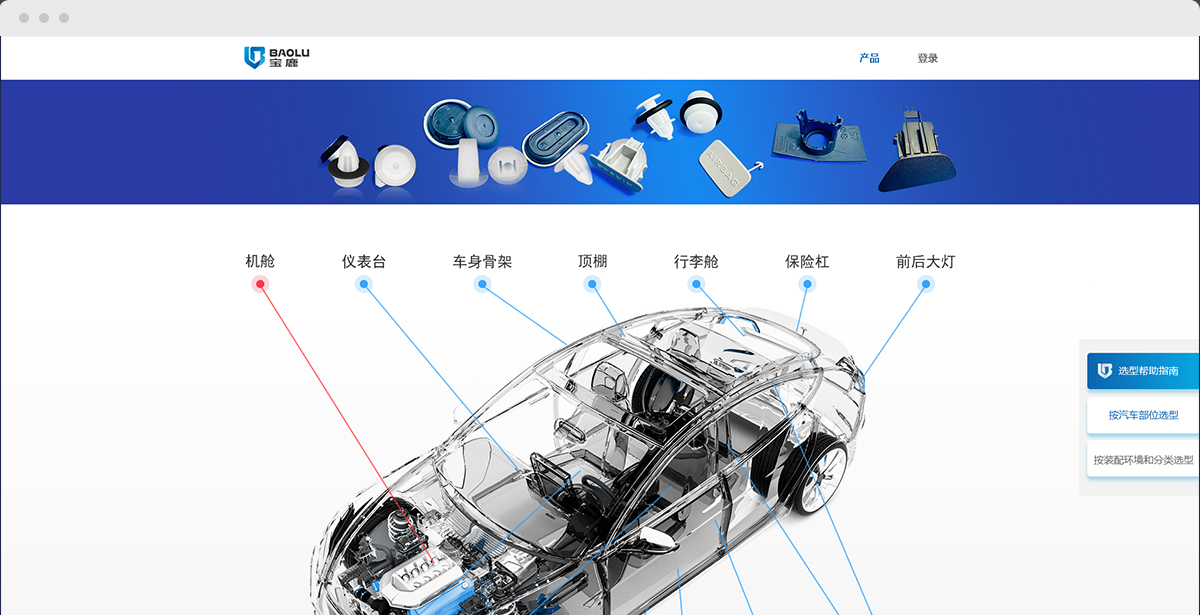 BAOLU 宝鹿

产品 登录

机舱 仪表台 车身骨架 顶棚 行李舱 保险杠 前后大灯

选型帮助指南

按汽车部位选型

按装配环境和分类选型